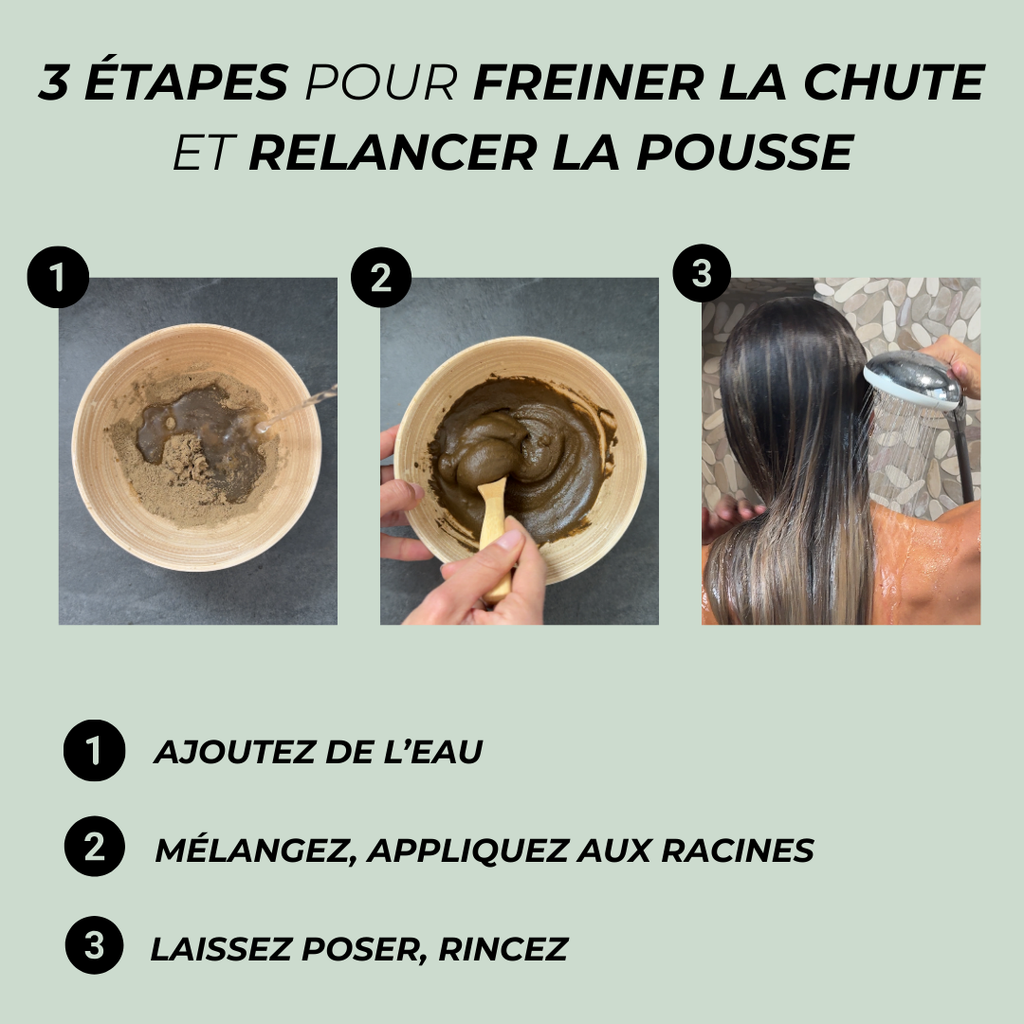 3 ÉTAPES POUR FREINER LA CHUTE ET RELANCER LA POUSSE

1

2

3

1 AJOUTEZ DE L'EAU

2 MÉLANGEZ, APPLIQUEZ AUX RACINES

3 LAISSEZ POSER, RINCEZ